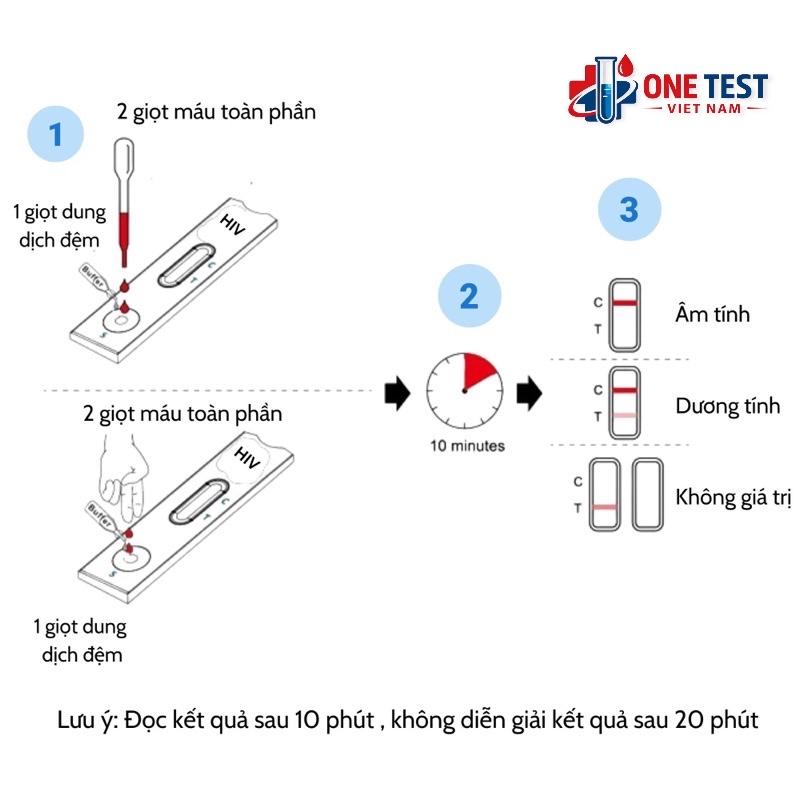 ONE TEST
VIET NAM

1

2 giọt máu toàn phần

1 giọt dung dịch đệm

Buffer

HIV

C

T

S

2 giọt máu toàn phần

Buffer

HIV

C

T

S

1 giọt dung dịch đệm

2

10 minutes

3

C
T
Âm tính

C
T
Dương tính

C
T
Không giá trị

Lưu ý: Đọc kết quả sau 10 phút , không diễn giải kết quả sau 20 phút