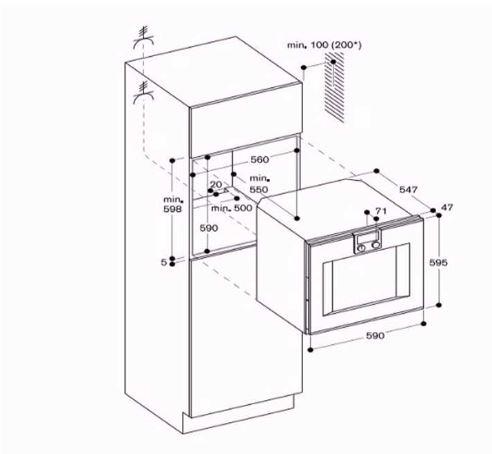 min. 100 (200*)

560

min. 550

20

min. 598

min. 500

590

5

547

47

71

595

590