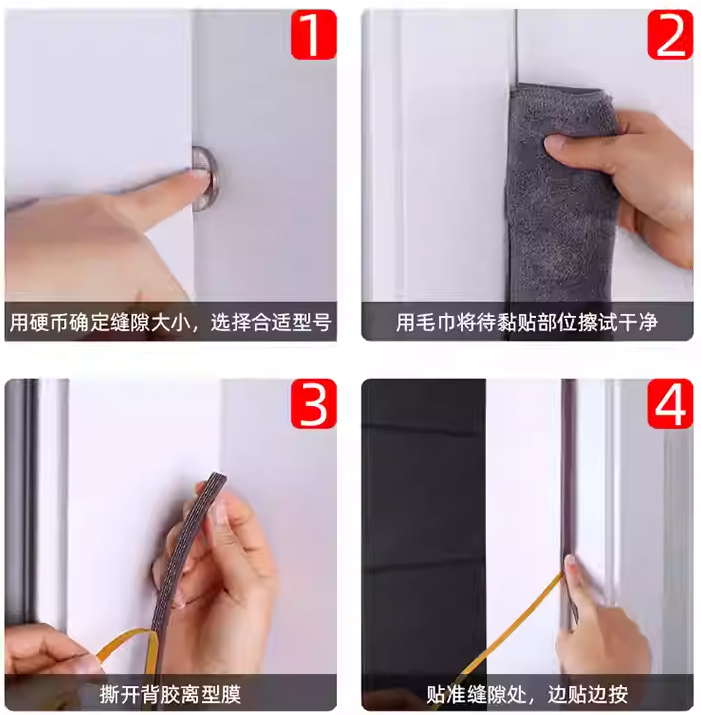 1
用硬币确定缝隙大小，选择合适型号

2
用毛巾将待黏贴部位擦试干净

3
撕开背胶离型膜

4
贴准缝隙处，边贴边按