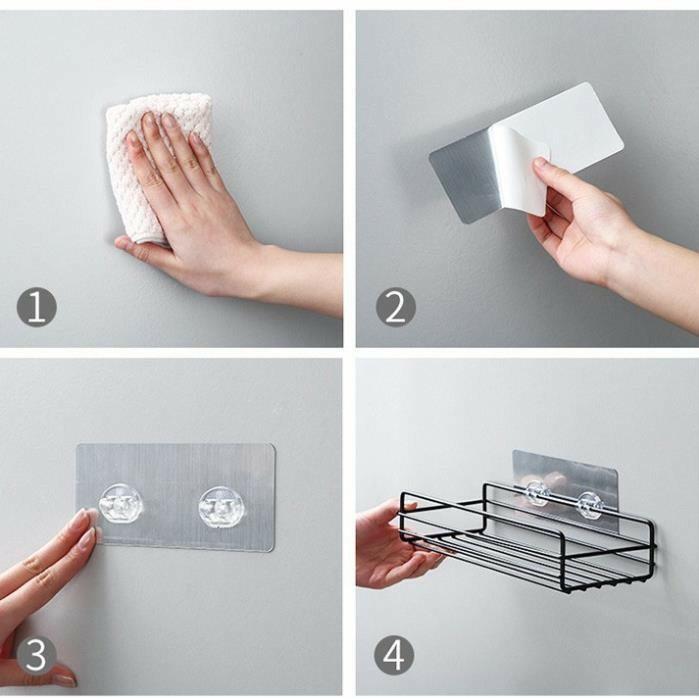 1

2

3

4